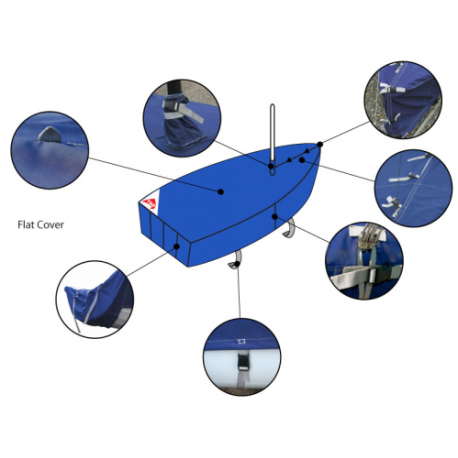 Flat Cover